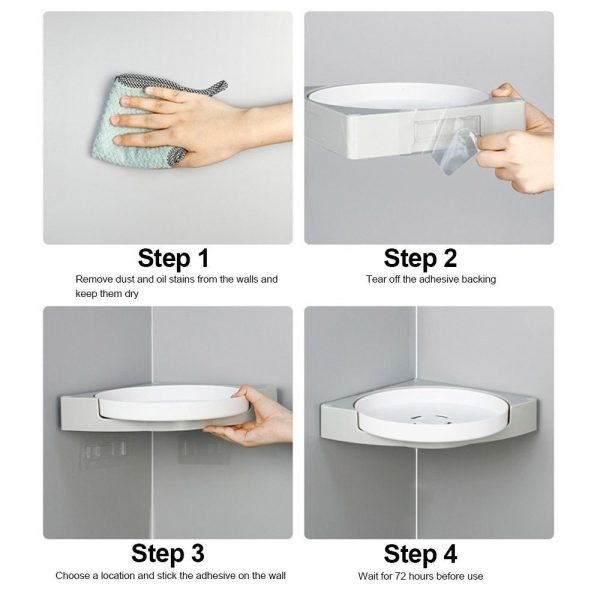 Step 1
Remove dust and oil stains from the walls and keep them dry

Step 2
Tear off the adhesive backing

Step 3
Choose a location and stick the adhesive on the wall

Step 4
Wait for 72 hours before use